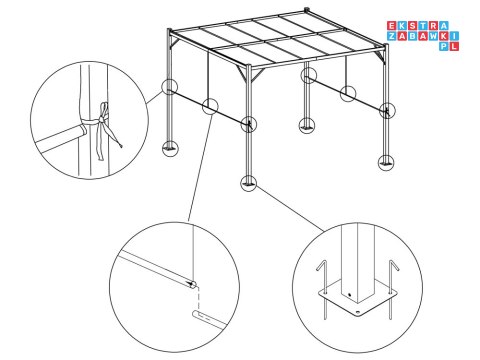 EKSTRA
ZABAWKI
PL