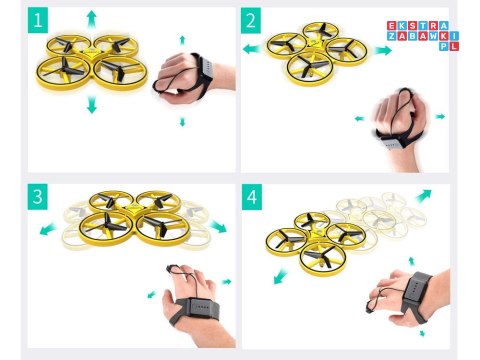 1

2

EKSTRA
ZABAWKI
PL

3

4